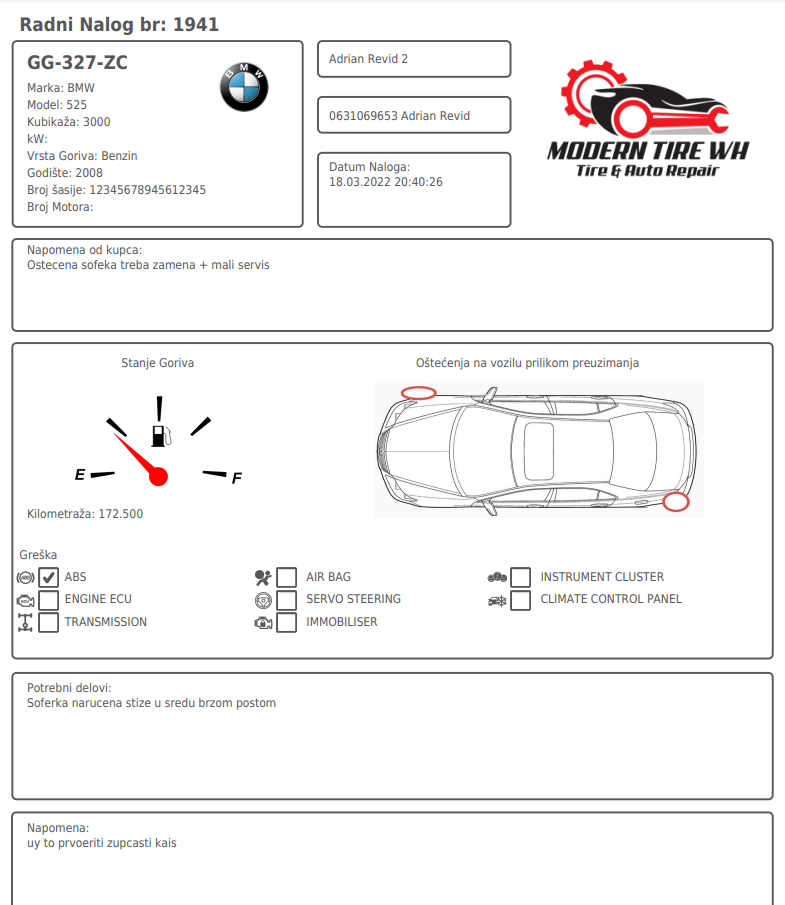 Radni Nalog br: 1941

GG-327-ZC
Marka: BMW
Model: 525
Kubikaža: 3000
kW:
Vrsta Goriva: Benzin
Godište: 2008
Broj šasije: 12345678945612345
Broj Motora:

BMW

Adrian Revid 2

0631069653 Adrian Revid

Datum Naloga:
18.03.2022 20:40:26

MODERN TIRE WH
Tire & Auto Repair

Napomena od kupca:
Ostecena sofeka treba zamena + mali servis

Stanje Goriva

E F

Kilometraža: 172.500

Oštećenja na vozilu prilikom preuzimanja

Greška
ABS
ENGINE ECU
TRANSMISSION
AIR BAG
SERVO STEERING
IMMOBILISER
INSTRUMENT CLUSTER
CLIMATE CONTROL PANEL

Potrebni delovi:
Soferka narucena stize u sredu brzom postom

Napomena:
uy to prvoeriti zupcasti kais